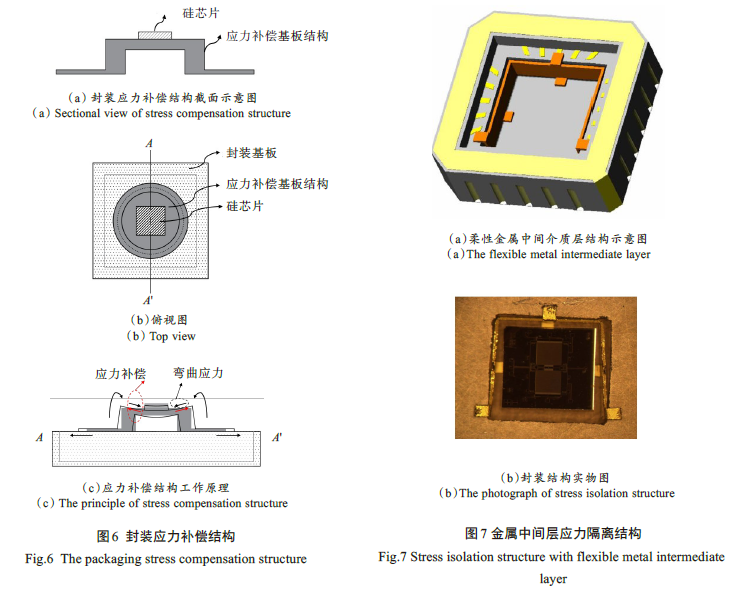 硅芯片

应力补偿基板结构

(a) 封装应力补偿结构截面示意图
(a) Sectional view of stress compensation structure

A

封装基板

应力补偿基板结构

硅芯片

A'

(b) 俯视图
(b) Top view

应力补偿

弯曲应力

A

A'

(c) 应力补偿结构工作原理
(c) The principle of stress compensation structure

图6 封装应力补偿结构
Fig.6 The packaging stress compensation structure

(a) 柔性金属中间介质层结构示意图
(a) The flexible metal intermediate layer

(b) 封装结构实物图
(b) The photograph of stress isolation structure

图7 金属中间层应力隔离结构
Fig.7 Stress isolation structure with flexible metal intermediate layer